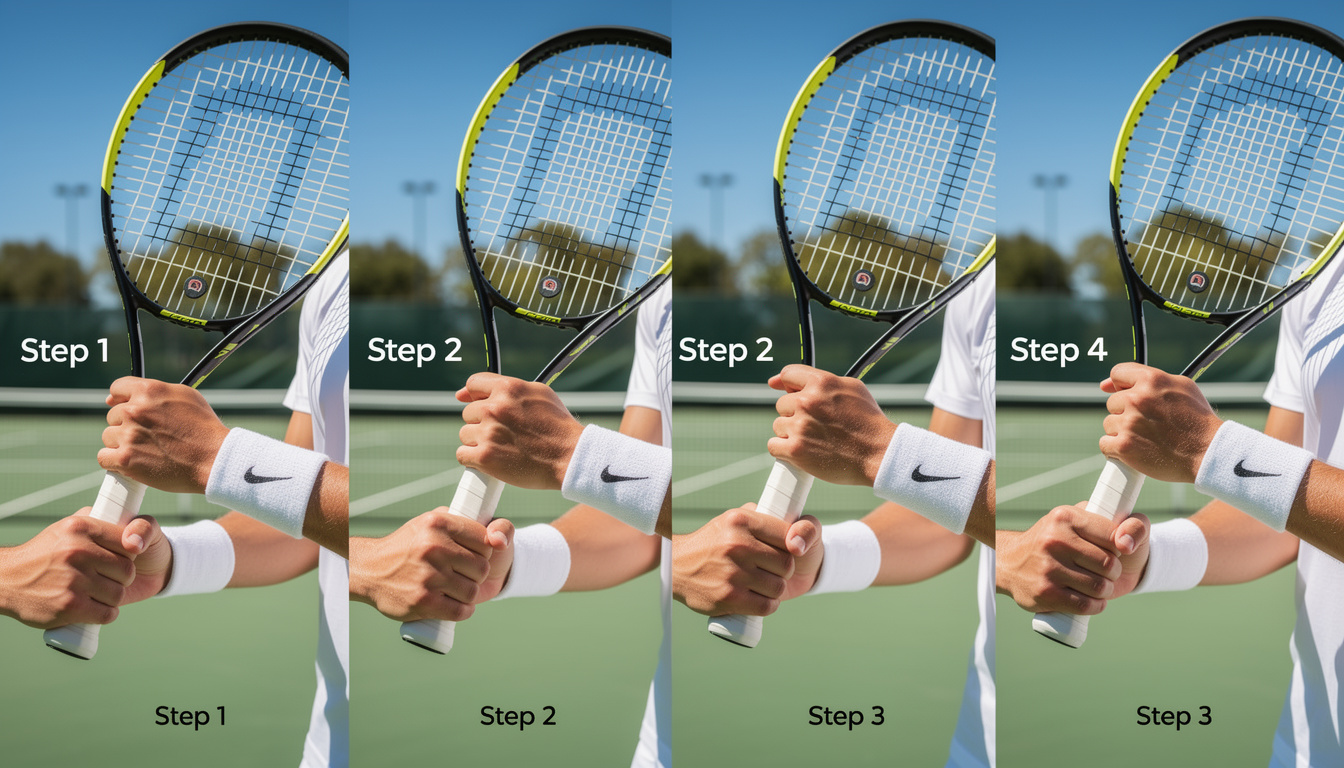 Step 1

Step 1

Step 2

Step 2

Step 2

Step 3

Step 4

Step 3